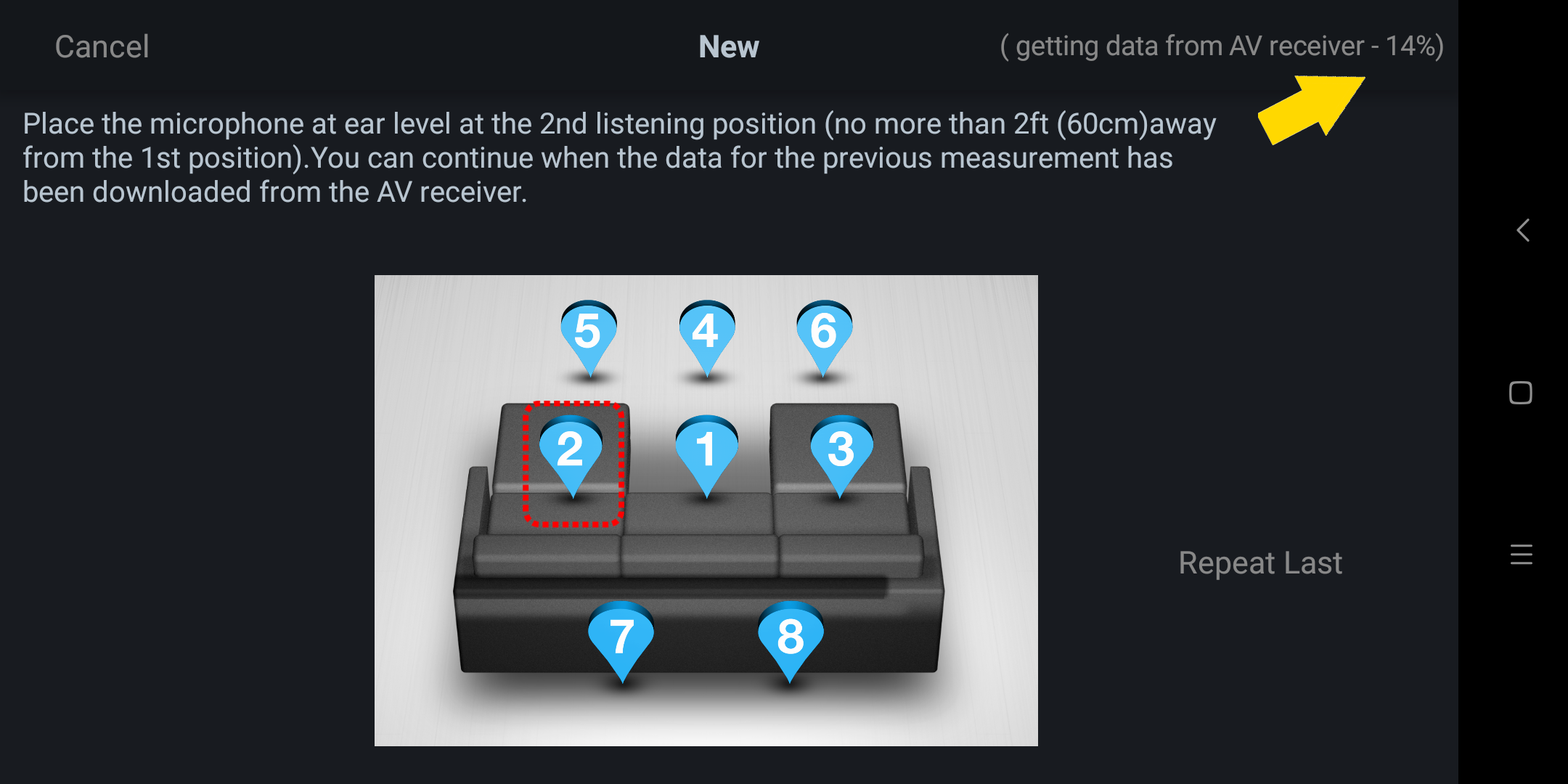 Cancel

New

( getting data from AV receiver - 14%)

Place the microphone at ear level at the 2nd listening position (no more than 2ft (60cm)away from the 1st position).You can continue when the data for the previous measurement has been downloaded from the AV receiver.

5 4 6

2 1 3

7 8

Repeat Last